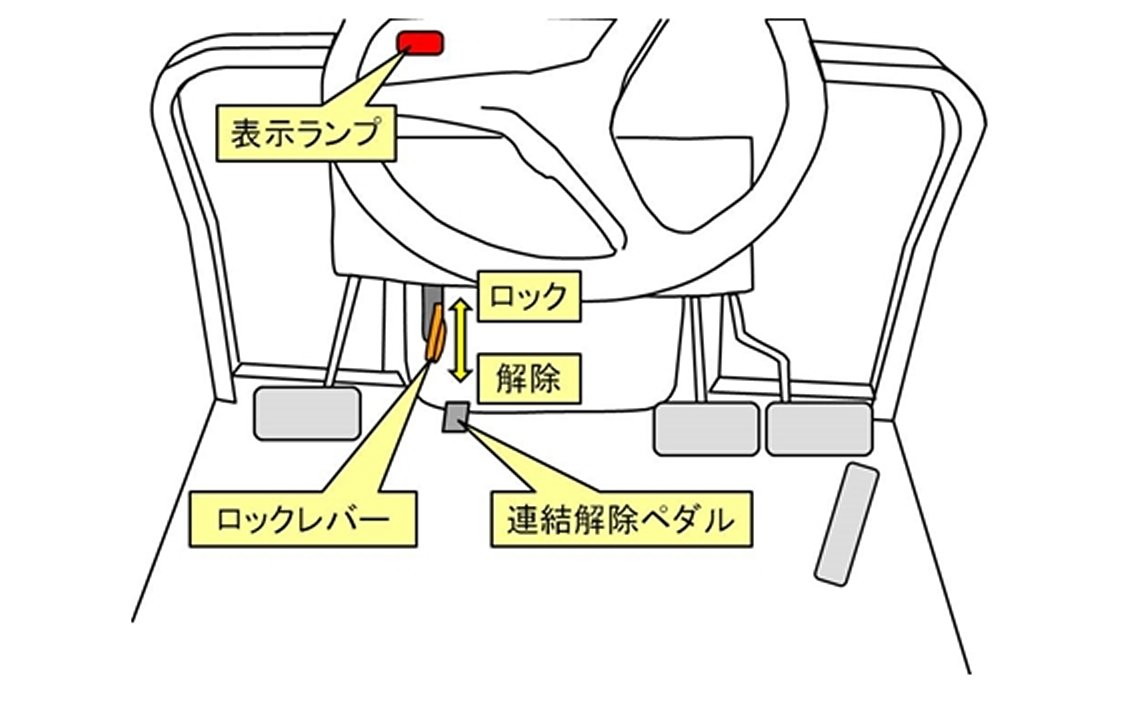 表示ランプ

ロック

解除

ロックレバー

連結解除ペダル