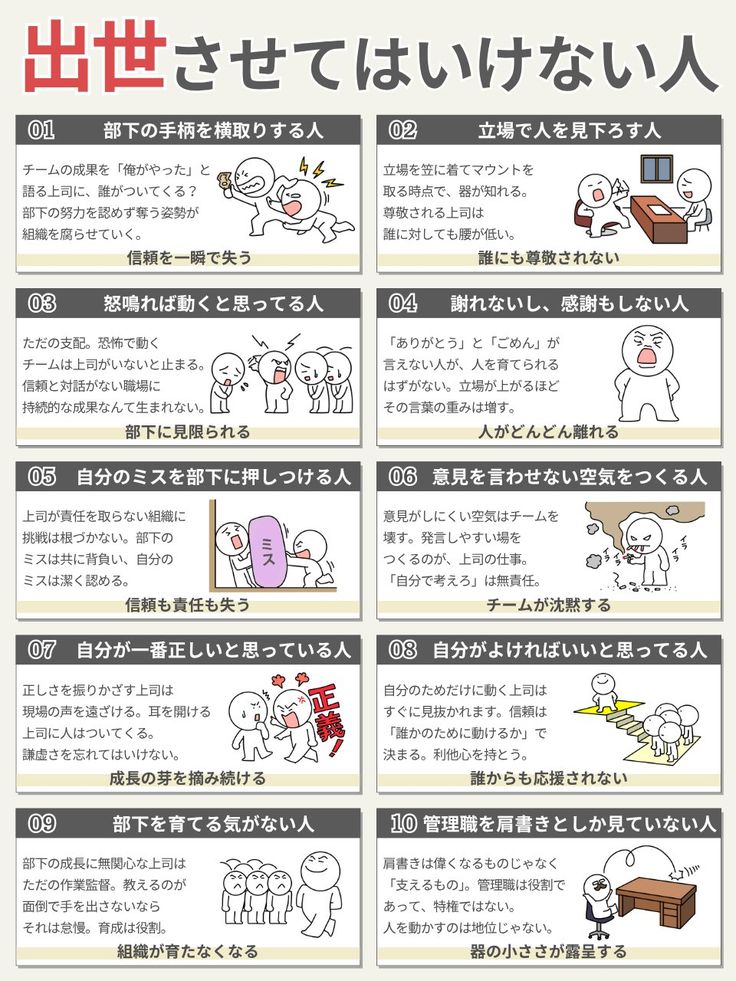 出世させてはいけない人

01 部下の手柄を横取りする人

チームの成果を「俺がやった」と語る上司に、誰がついてくる？部下の努力を認めず奪う姿勢が組織を腐らせていく。

信頼を一瞬で失う

02 立場で人を見下ろす人

立場を笠に着てマウントを取る時点で、器が知れる。尊敬される上司は誰に対しても腰が低い。

誰にも尊敬されない

03 怒鳴れば動くと思ってる人

ただの支配。恐怖で動くチームは上司がいないと止まる。信頼と対話がない職場に持続的な成果なんて生まれない。

部下に見限られる

04 謝れないし、感謝もしない人

「ありがとう」と「ごめん」が言えない人が、人を育てられるはずがない。立場が上がるほどその言葉の重みは増す。

人がどんどん離れる

05 自分のミスを部下に押しつける人

上司が責任を取らない組織に挑戦は根づかない。部下のミスは共に背負い、自分のミスは潔く認める。

ミス

信頼も責任も失う

06 意見を言わせない空気をつくる人

意見がしにくい空気はチームを壊す。発言しやすい場をつくるのが、上司の仕事。「自分で考えろ」は無責任。

チームが沈黙する

07 自分が一番正しいと思っている人

正しさを振りかざす上司は現場の声を遠ざける。耳を開ける上司に人はついてくる。謙虚さを忘れてはいけない。

正義！

成長の芽を摘み続ける

08 自分がよければいいと思ってる人

自分のためだけに動く上司はすぐに見抜かれます。信頼は「誰かのために動けるか」で決まる。利他心を持とう。

誰からも応援されない

09 部下を育てる気がない人

部下の成長に無関心な上司はただの作業監督。教えるのが面倒で手を出さないならそれは怠慢。育成は役割。

組織が育たなくなる

10 管理職を肩書きとしか見ていない人

肩書きは偉くなるものじゃなく「支えるもの」。管理職は役割であって、特権ではない。人を動かすのは地位じゃない。

器の小ささが露呈する